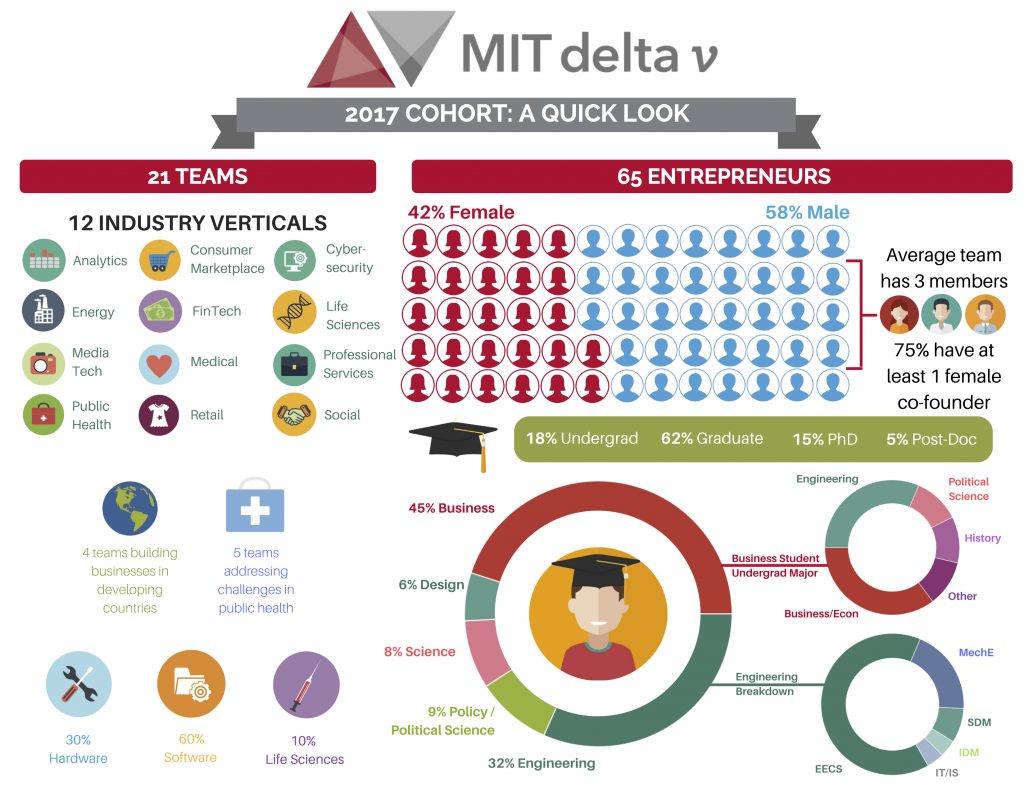 MIT delta v

2017 COHORT: A QUICK LOOK

21 TEAMS

12 INDUSTRY VERTICALS

Analytics
Consumer Marketplace
Cyber-security
Energy
FinTech
Life Sciences
Media Tech
Medical
Professional Services
Public Health
Retail
Social

4 teams building businesses in developing countries

5 teams addressing challenges in public health

30% Hardware

60% Software

10% Life Sciences

65 ENTREPRENEURS

42% Female

58% Male

Average team has 3 members

75% have at least 1 female co-founder

18% Undergrad
62% Graduate
15% PhD
5% Post-Doc

45% Business
6% Design
8% Science
9% Policy / Political Science
32% Engineering

Business Student Undergrad Major

Engineering
Political Science
History
Other
Business/Econ

Engineering Breakdown

MechE
SDM
IDM
IT/IS
EECS