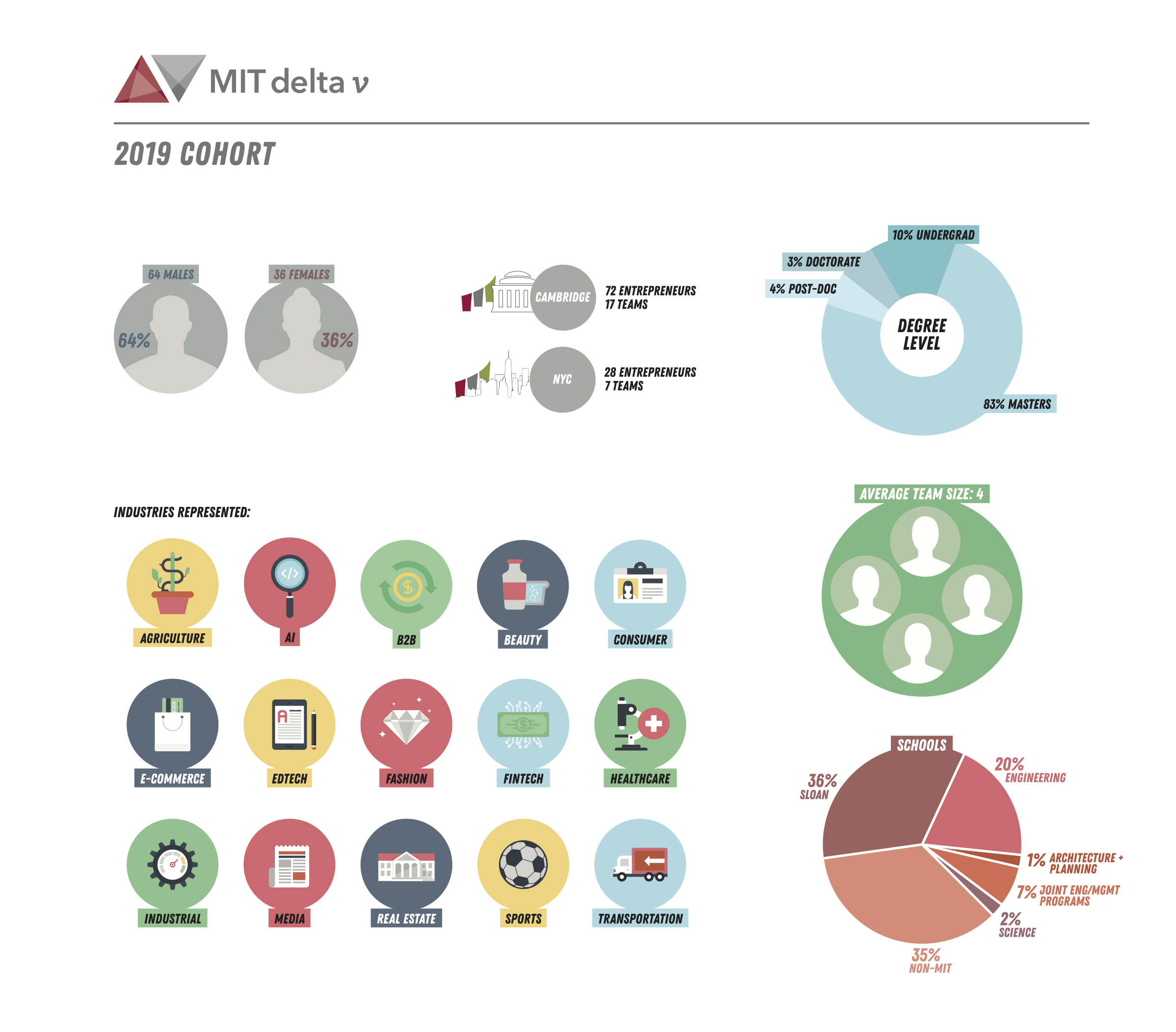 MIT delta v

2019 COHORT

64 MALES
64%

36 FEMALES
36%

CAMBRIDGE
72 ENTREPRENEURS
17 TEAMS

NYC
28 ENTREPRENEURS
7 TEAMS

10% UNDERGRAD
3% DOCTORATE
4% POST-DOC
DEGREE LEVEL
83% MASTERS

INDUSTRIES REPRESENTED:

AGRICULTURE
AI
B2B
BEAUTY
CONSUMER
E-COMMERCE
EDTECH
FASHION
FINTECH
HEALTHCARE
INDUSTRIAL
MEDIA
REAL ESTATE
SPORTS
TRANSPORTATION

AVERAGE TEAM SIZE: 4

SCHOOLS
36% SLOAN
20% ENGINEERING
1% ARCHITECTURE + PLANNING
7% JOINT ENG/MGMT PROGRAMS
2% SCIENCE
35% NON-MIT